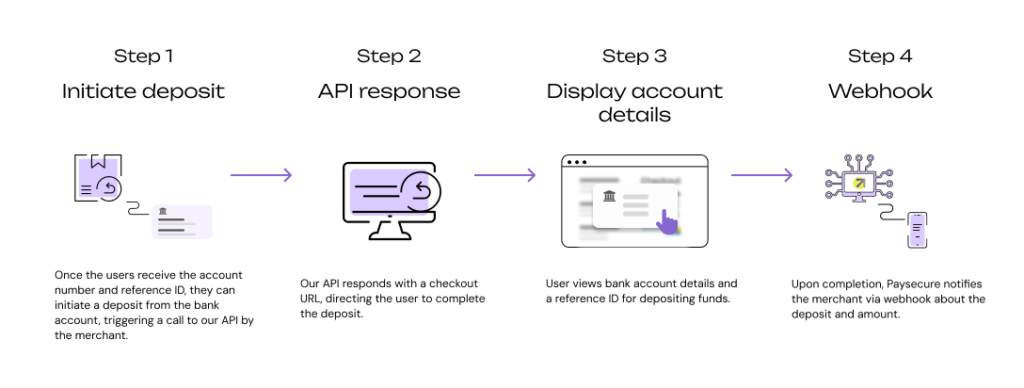 Step 1
Initiate deposit

Once the users receive the account number and reference ID, they can initiate a deposit from the bank account, triggering a call to our API by the merchant.

Step 2
API response

Our API responds with a checkout URL, directing the user to complete the deposit.

Step 3
Display account details

Checkout

User views bank account details and a reference ID for depositing funds.

Step 4
Webhook

Upon completion, Paysecure notifies the merchant via webhook about the deposit and amount.